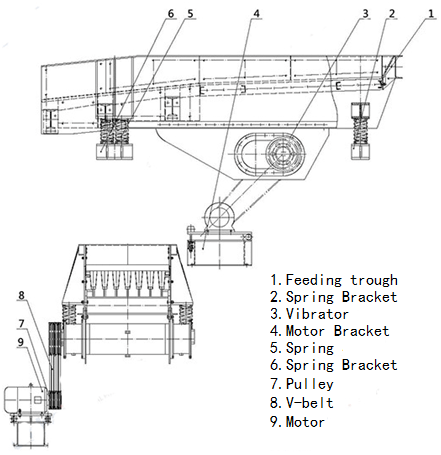 6 5 4 3 2 1

8
7
9

1. Feeding trough
2. Spring Bracket
3. Vibrator
4. Motor Bracket
5. Spring
6. Spring Bracket
7. Pulley
8. V-belt
9. Motor